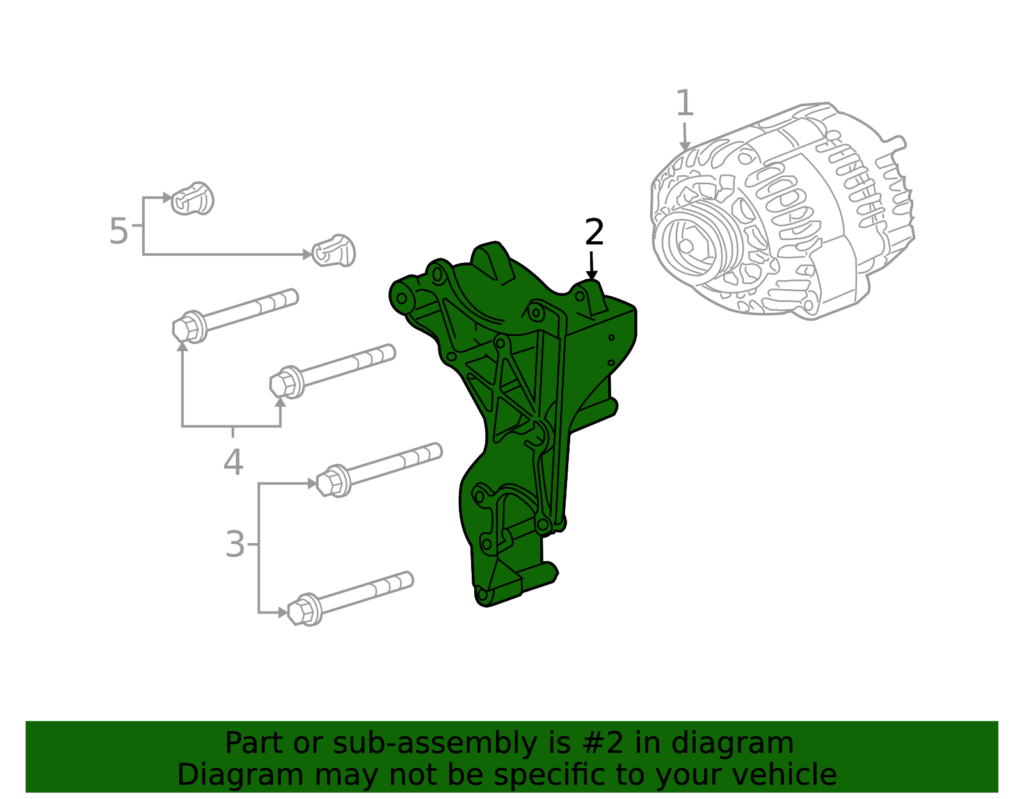 1

2

5

4

3

Part or sub-assembly is #2 in diagram
Diagram may not be specific to your vehicle